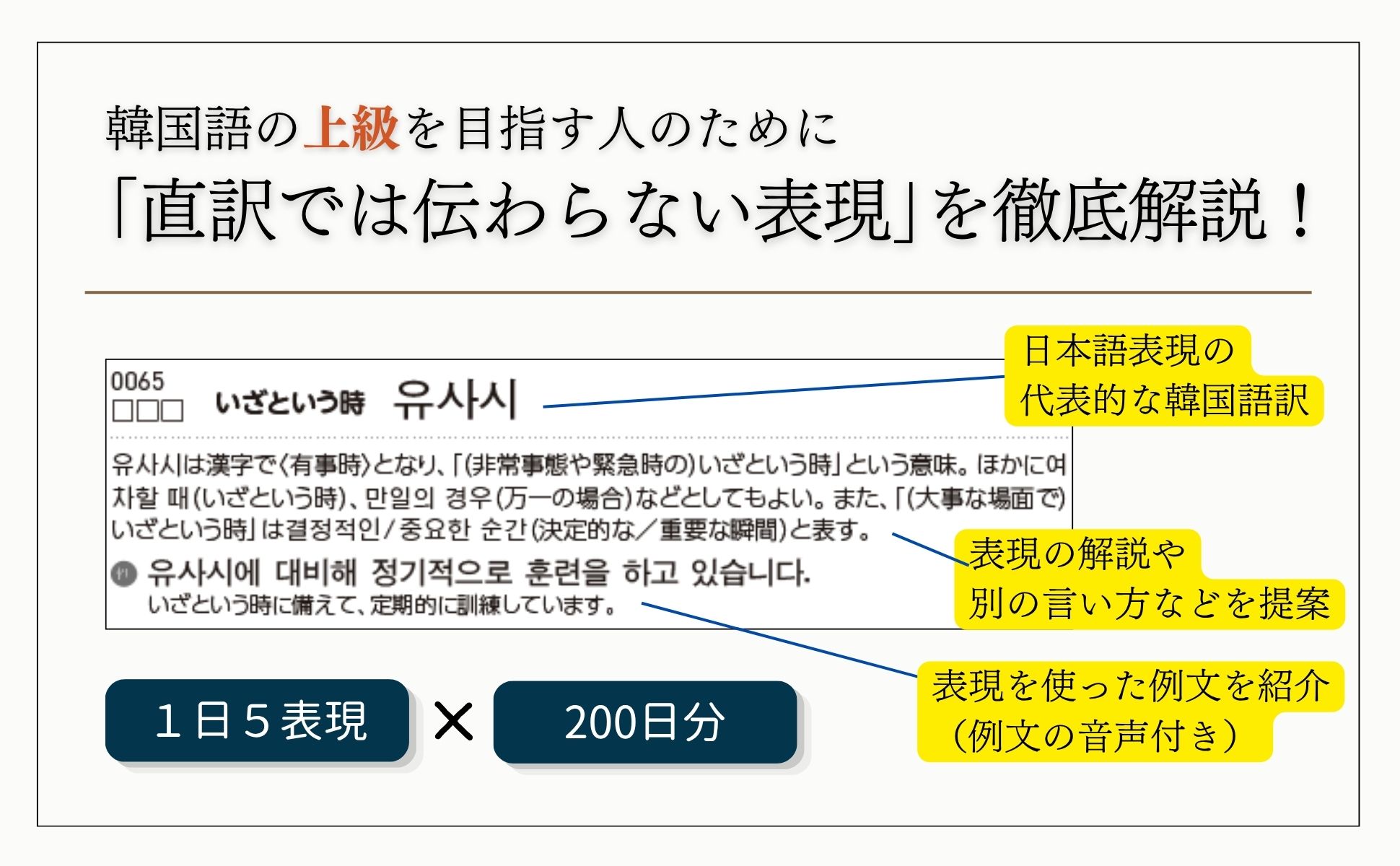 韓国語の上級を目指す人のために

「直訳では伝わらない表現」を徹底解説！

0065
☐☐☐ いざという時 유사시

유사시は漢字で〈有事時〉となり、「(非常事態や緊急時の)いざという時」という意味。ほかに여차할 때(いざという時)、만일의 경우(万一の場合)などとしてもよい。また、「(大事な場面で)いざという時」は결정적인/중요한 순간(決定的な／重要な瞬間)と表す。

例 유사시에 대비해 정기적으로 훈련을 하고 있습니다.
いざという時に備えて、定期的に訓練しています。

日本語表現の
代表的な韓国語訳

表現の解説や
別の言い方などを提案

表現を使った例文を紹介
（例文の音声付き）

1日5表現 × 200日分